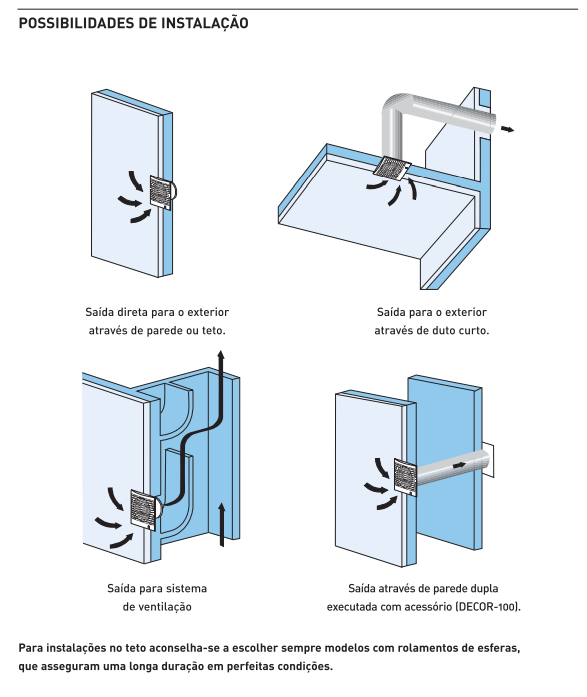 POSSIBILIDADES DE INSTALAÇÃO

Saída direta para o exterior através de parede ou teto.

Saída para o exterior através de duto curto.

Saída para sistema de ventilação

Saída através de parede dupla executada com acessório (DECOR-100).

Para instalações no teto aconselha-se a escolher sempre modelos com rolamentos de esferas, que asseguram uma longa duração em perfeitas condições.